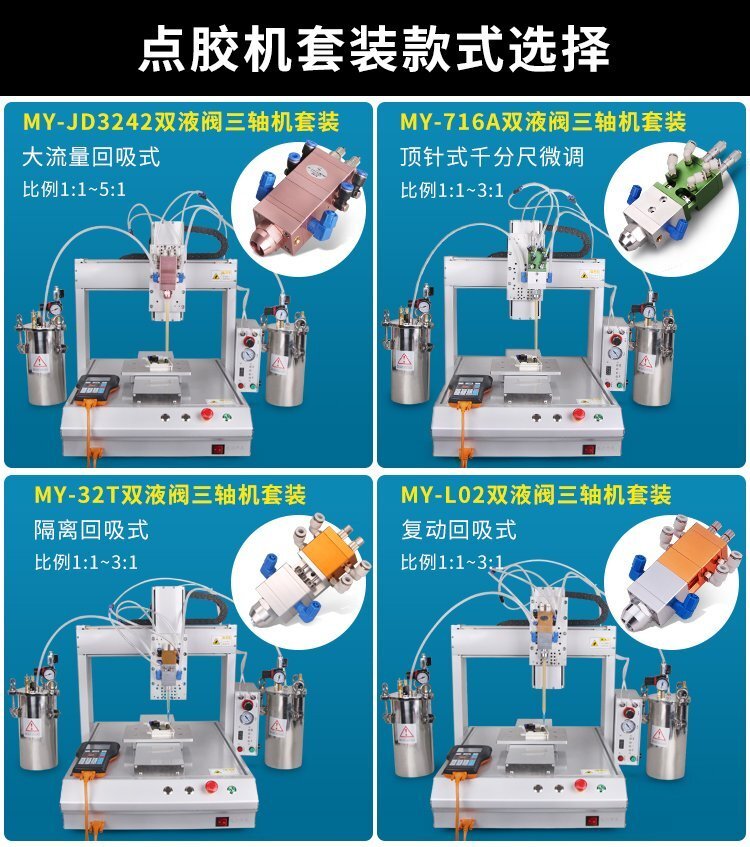 点胶机套装款式选择

MY-JD3242双液阀三轴机套装
大流量回吸式
比例1:1~5:1

MY-716A双液阀三轴机套装
顶针式千分尺微调
比例1:1~3:1

MY-32T双液阀三轴机套装
隔离回吸式
比例1:1~3:1

MY-L02双液阀三轴机套装
复动回吸式
比例1:1~3:1