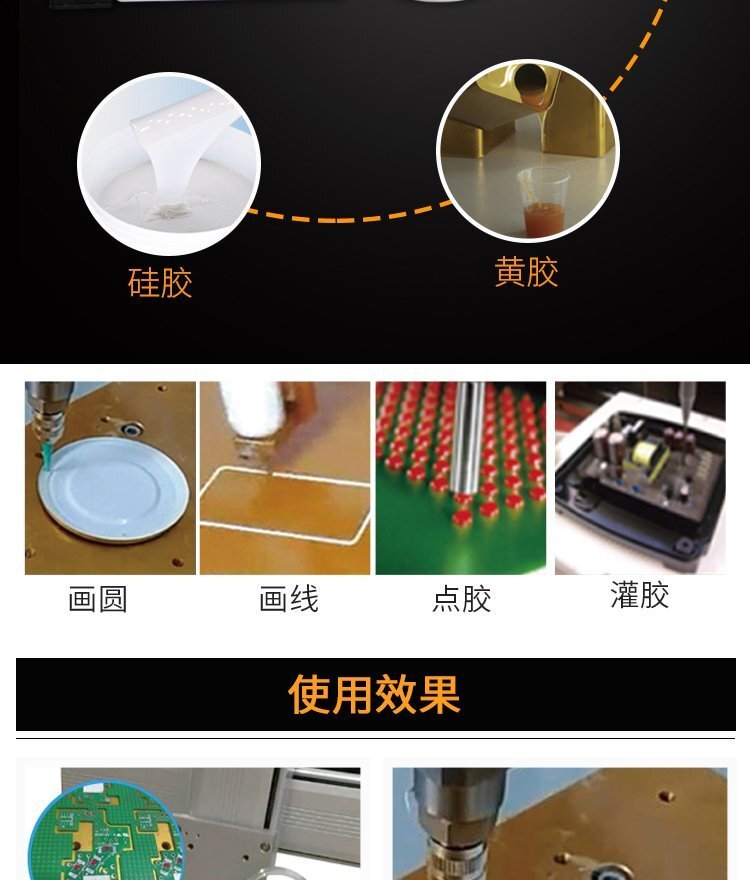 硅胶

黄胶

画圆

画线

点胶

灌胶

使用效果