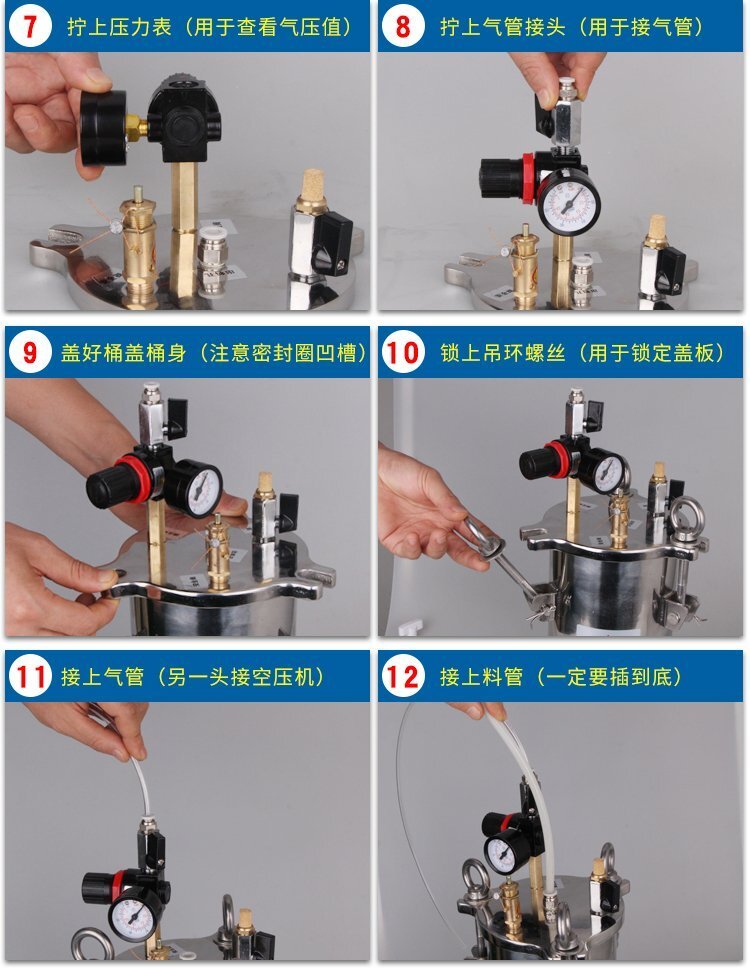 7 拧上压力表（用于查看气压值）

8 拧上气管接头（用于接气管）

9 盖好桶盖桶身（注意密封圈凹槽）

10 锁上吊环螺丝（用于锁定盖板）

11 接上气管（另一头接空压机）

12 接上料管（一定要插到底）