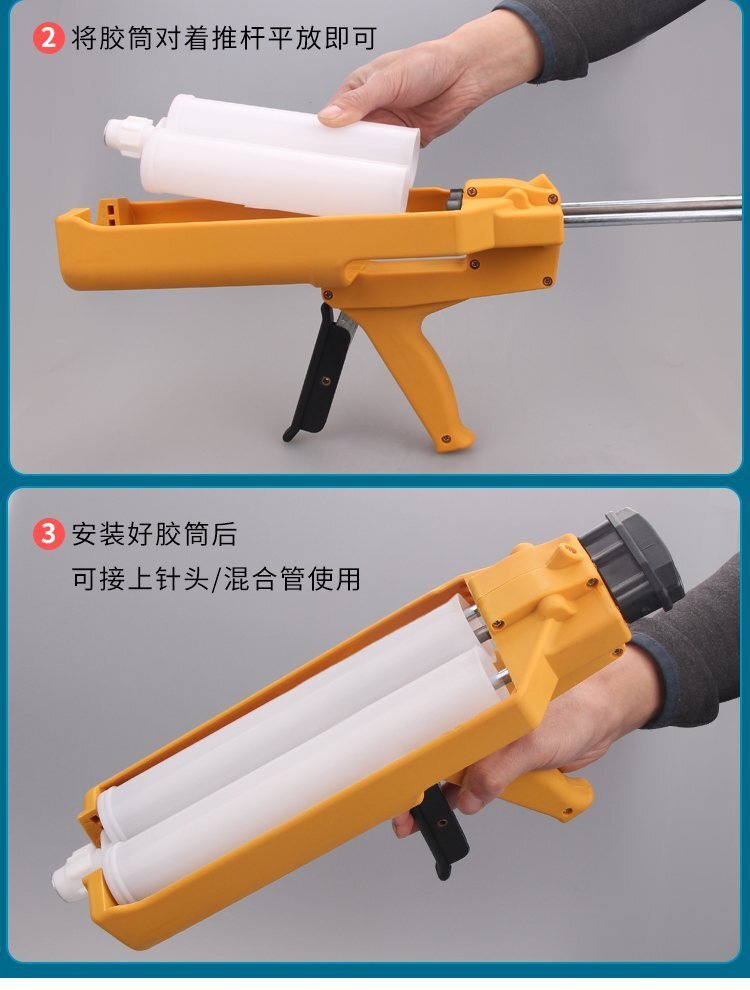 2 将胶筒对着推杆平放即可

3 安装好胶筒后
可接上针头/混合管使用