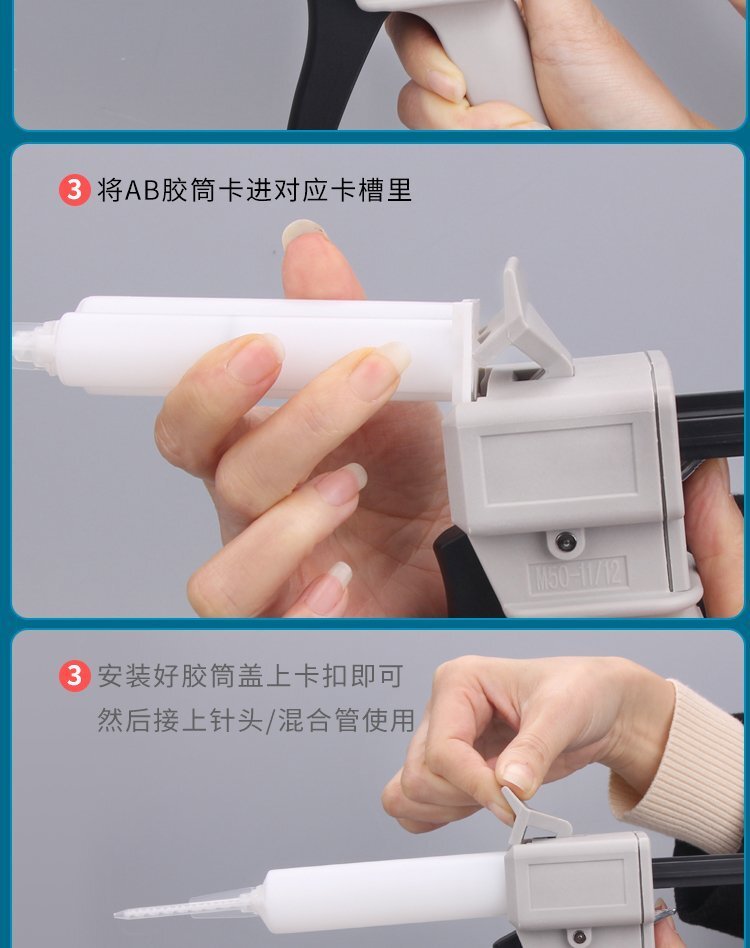 3 将AB胶筒卡进对应卡槽里

M50-11/12

3 安装好胶筒盖上卡扣即可
然后接上针头/混合管使用