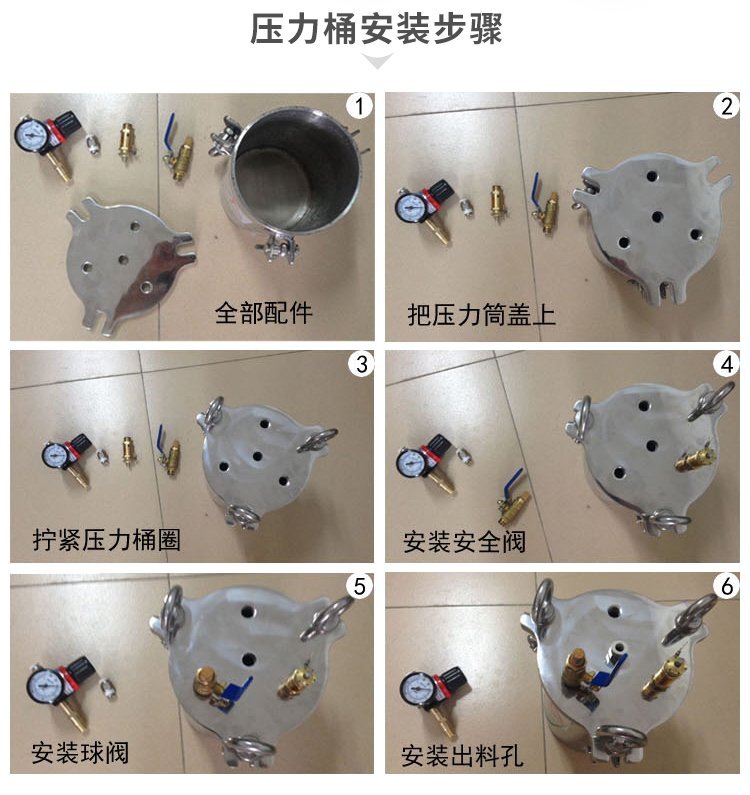 压力桶安装步骤

1
全部配件

2
把压力筒盖上

3
拧紧压力桶圈

4
安装安全阀

5
安装球阀

6
安装出料孔